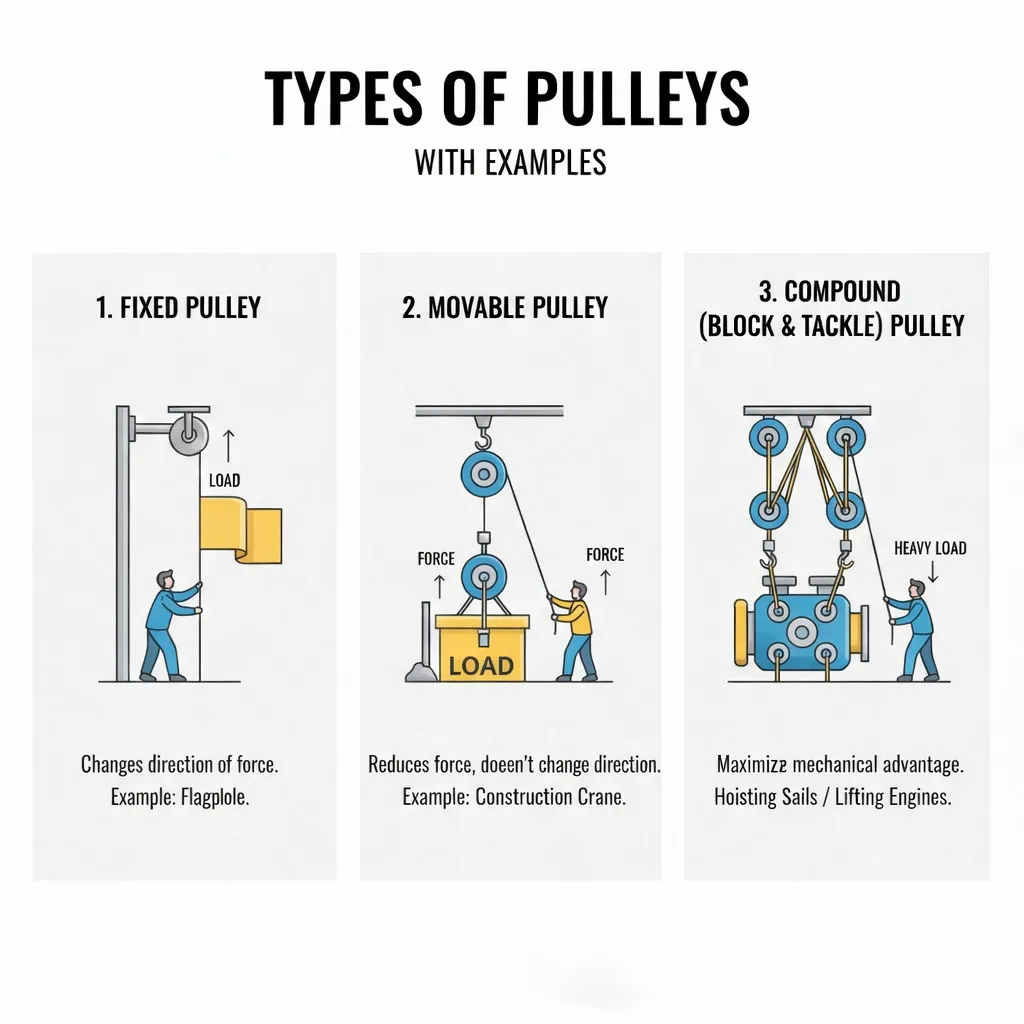 TYPES OF PULLEYS
WITH EXAMPLES

1. FIXED PULLEY

LOAD

Changes direction of force.
Example: Flagpole.

2. MOVABLE PULLEY

FORCE

FORCE

LOAD

Reduces force, doeen't change direction.
Example: Construction Crane.

3. COMPOUND (BLOCK & TACKLE) PULLEY

HEAVY LOAD

Maximizz mechanical advantage.
Hoisting Sails / Lifting Engines.